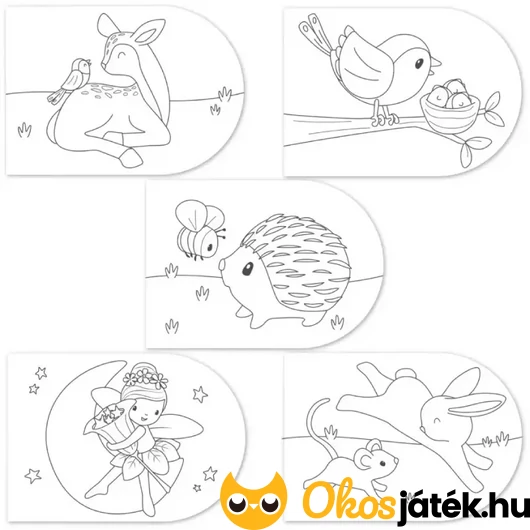 Okosjáték.hu