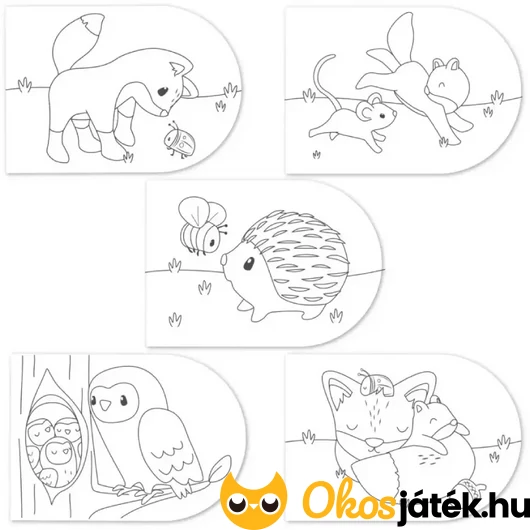 Okosjáték.hu