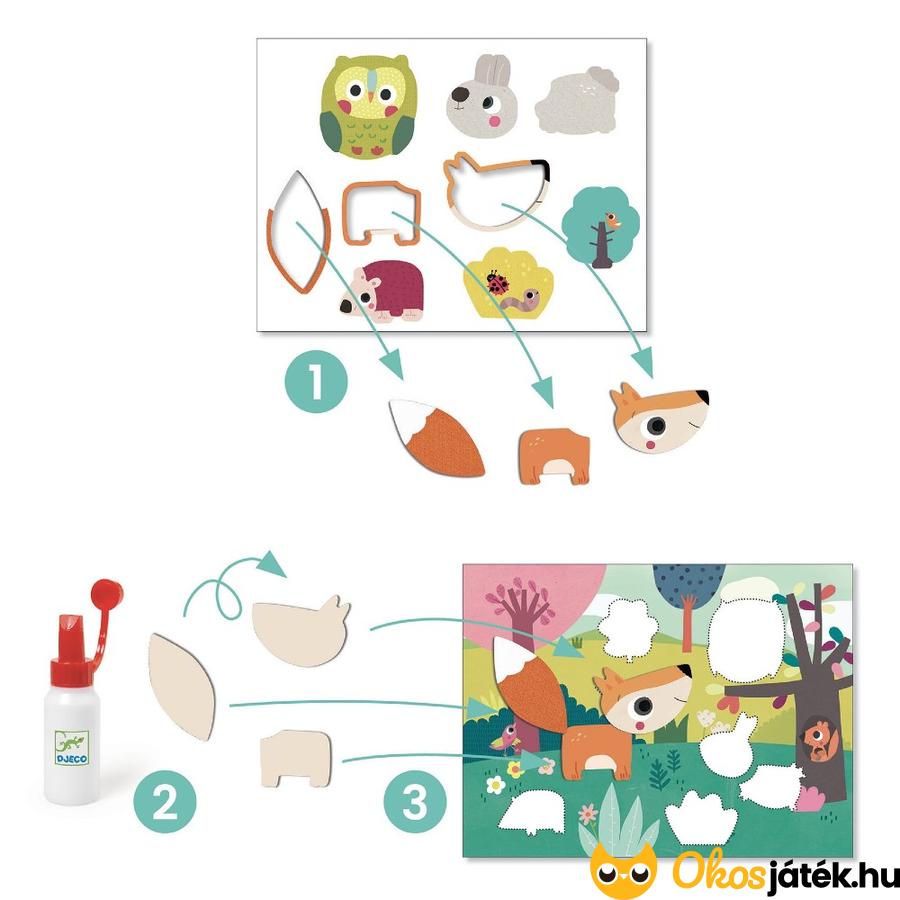 1

DJECO

2

3

Okosjáték.hu