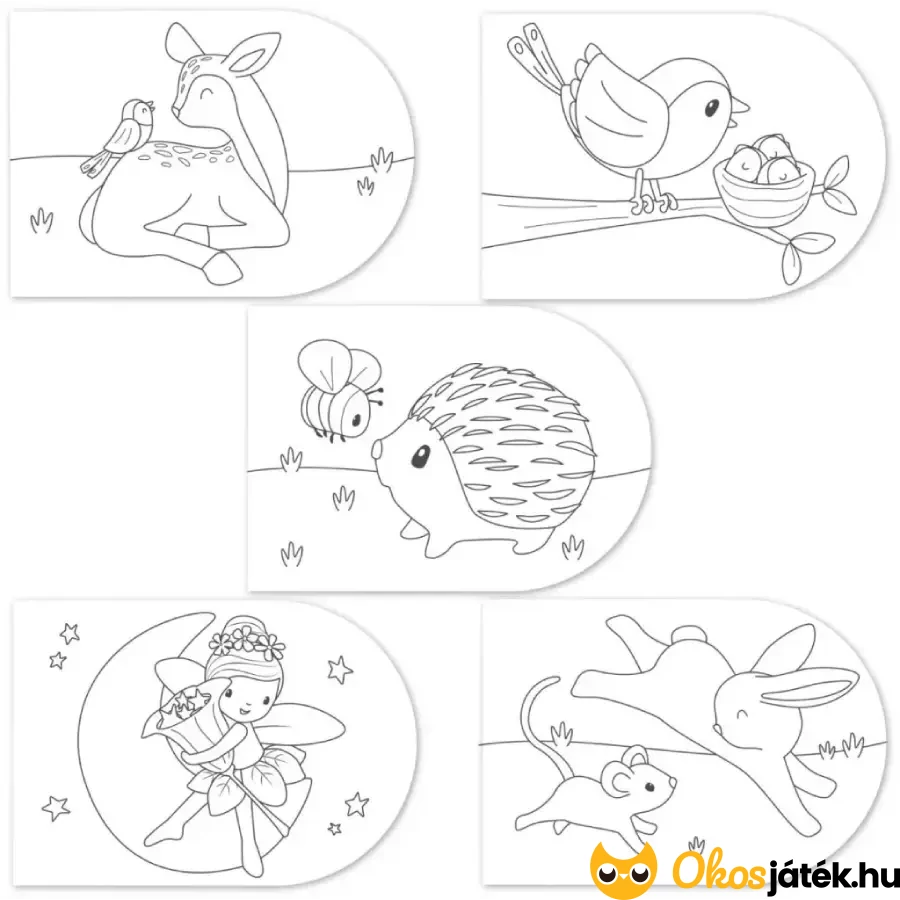 Okosjáték.hu