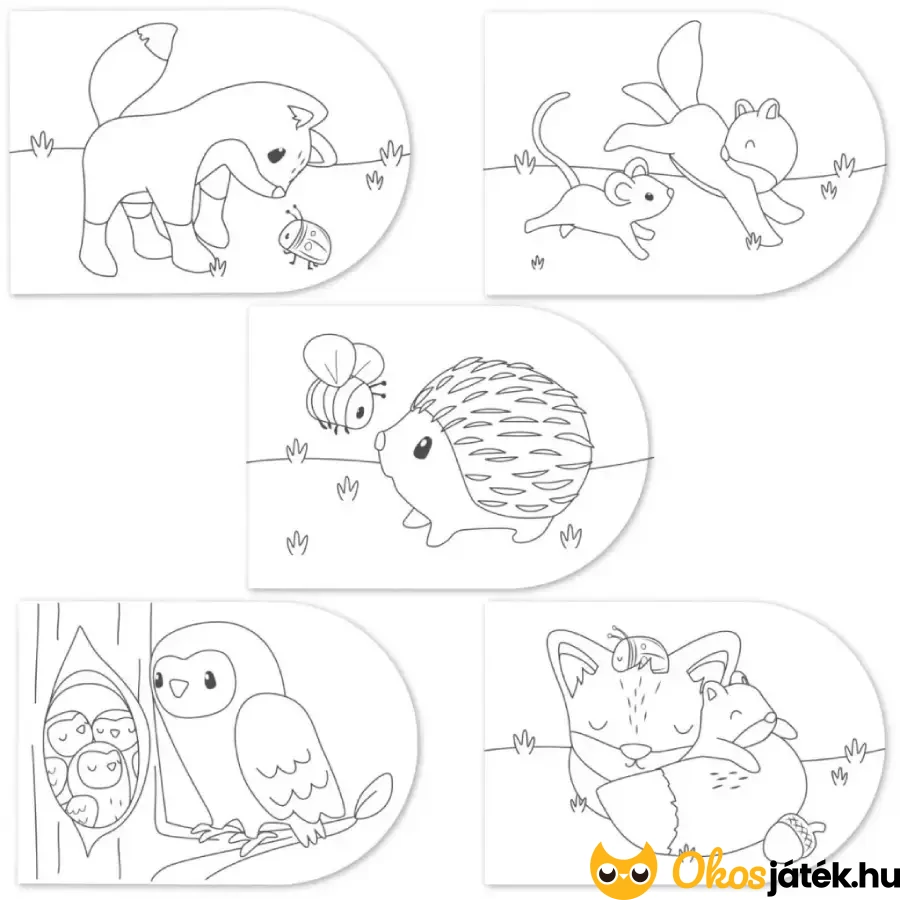 Okosjáték.hu